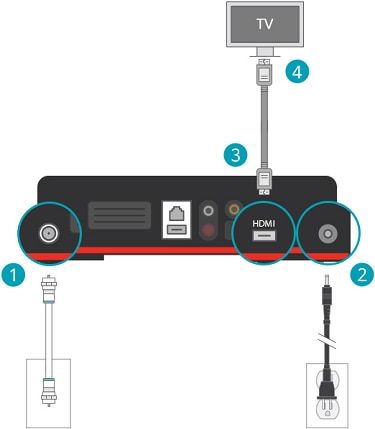 TV

4

3

HDMI

1

2