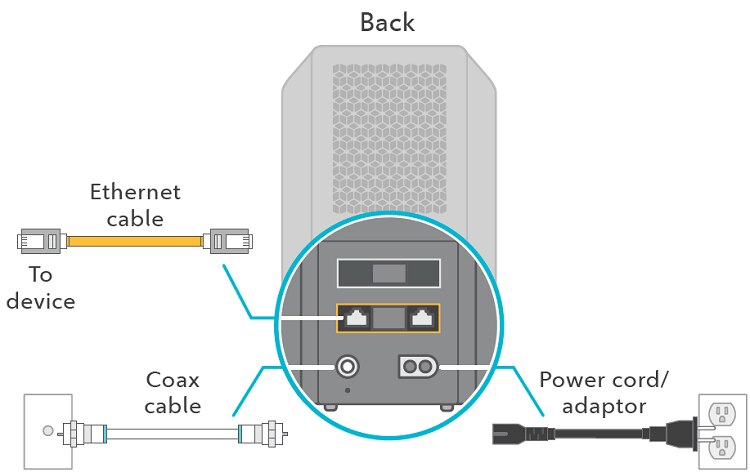 Back

Ethernet cable

To device

Coax cable

Power cord/ adaptor