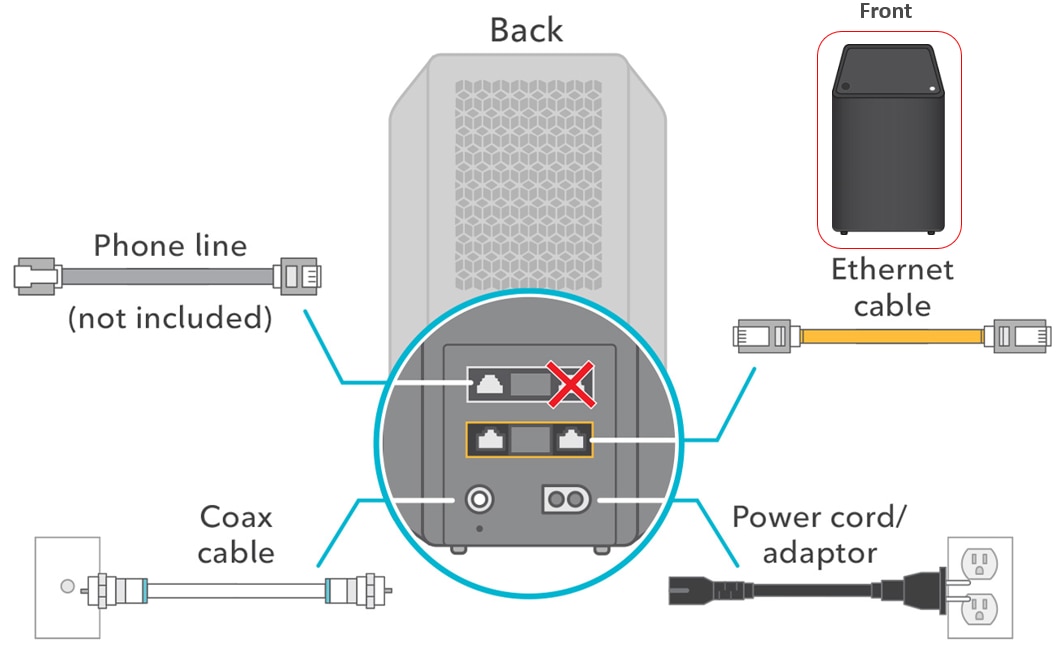 Back

Front

Phone line
(not included)

Ethernet cable

Coax cable

Power cord/ adaptor